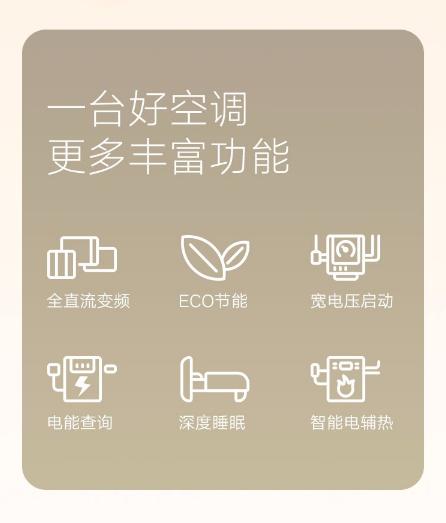 一台好空调
更多丰富功能

全直流变频

ECO节能

宽电压启动

电能查询

深度睡眠

智能电辅热